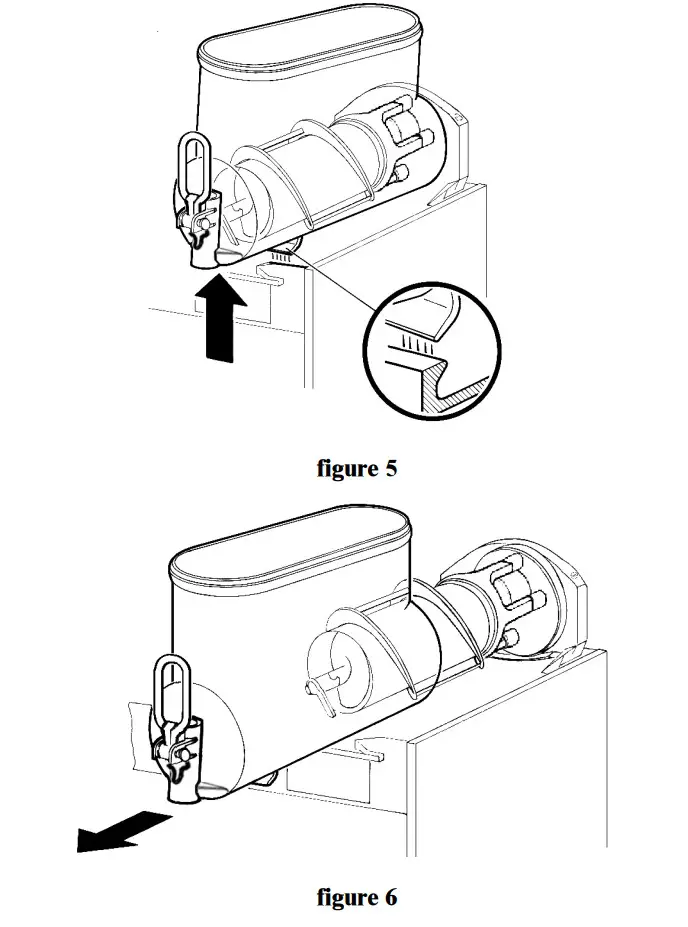 figure 5

figure 6