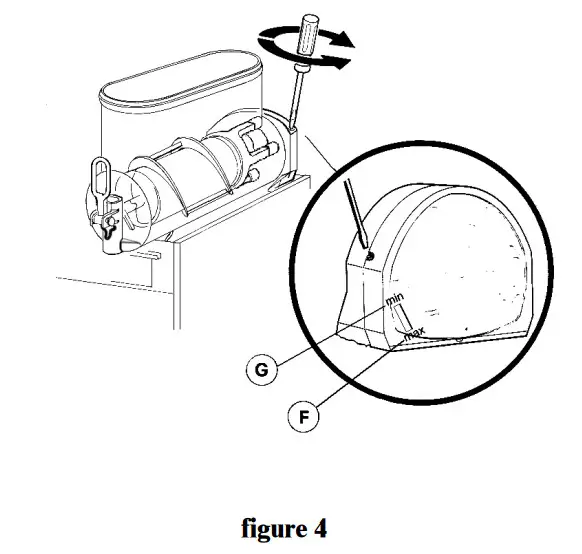 min
max
G
F
figure 4