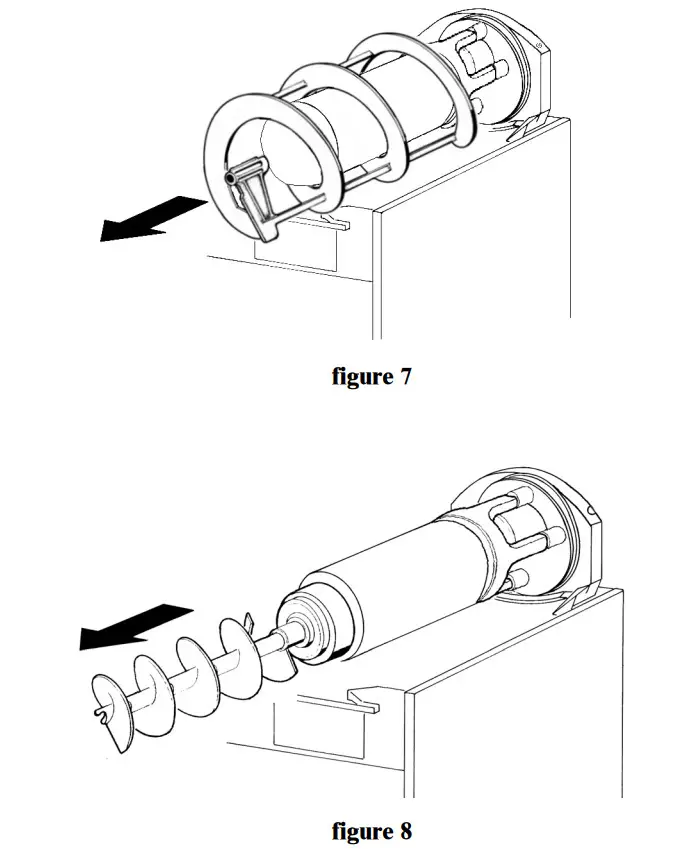 figure 7

figure 8