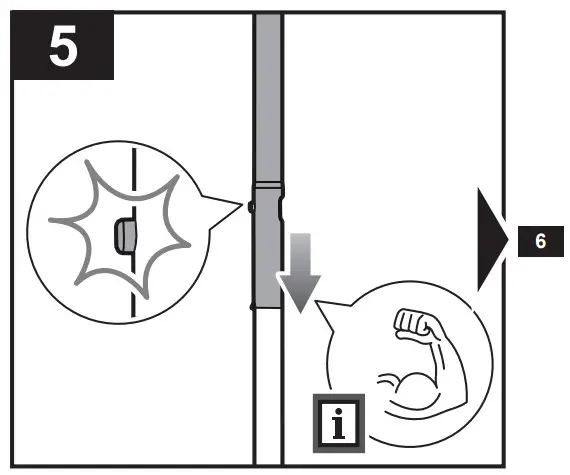 5

6

i