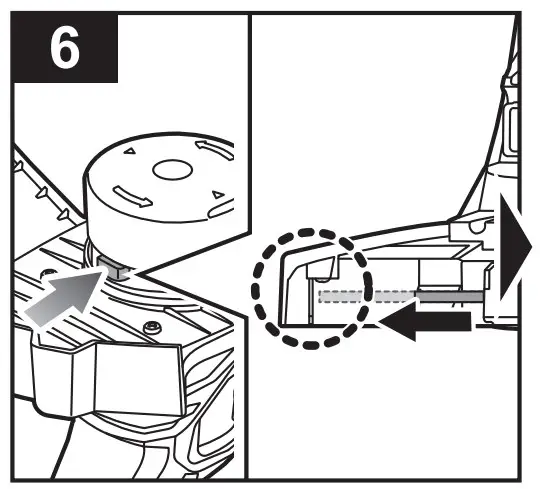 6