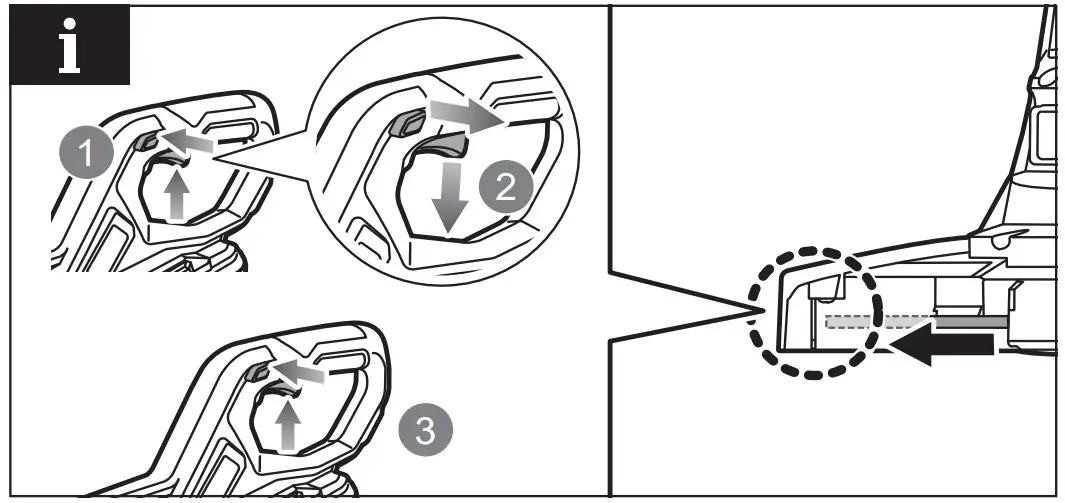 i

1

2

3