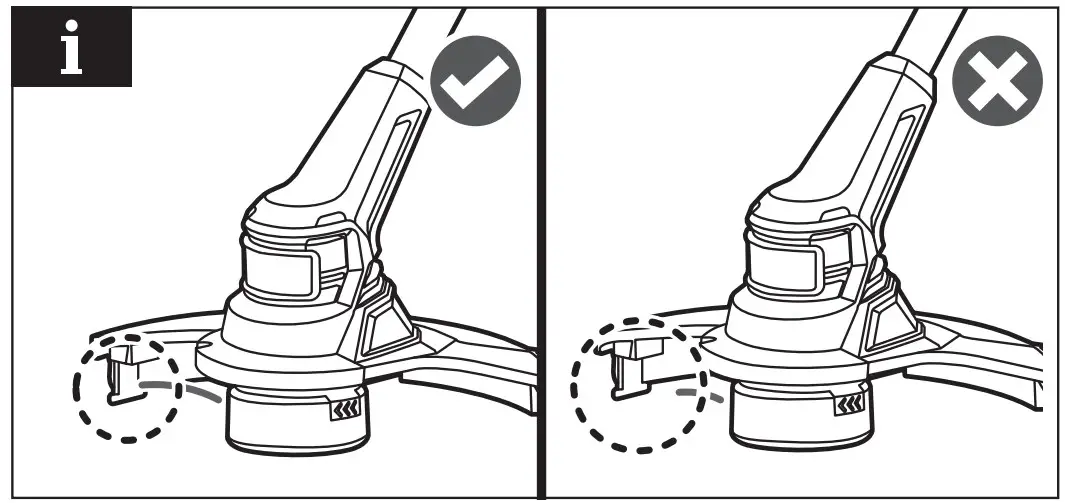 i