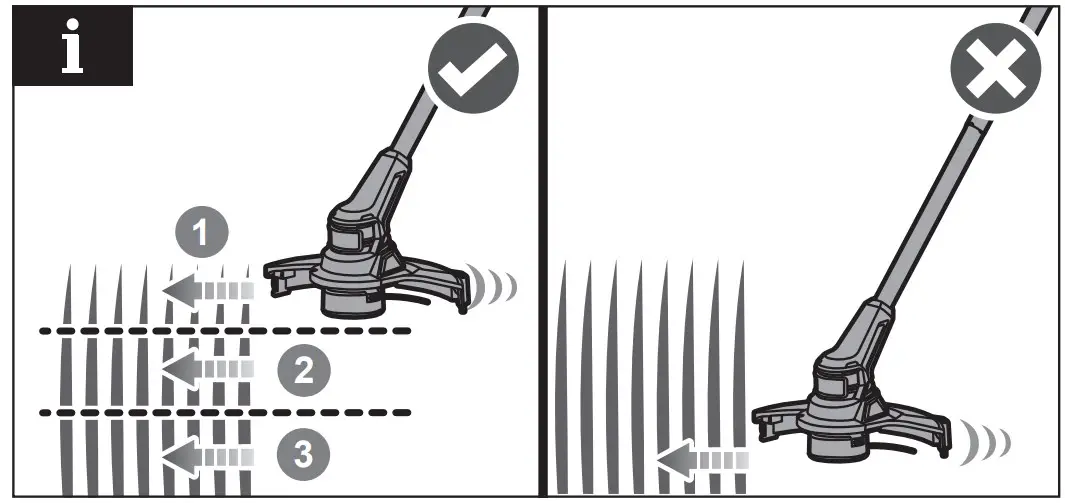 i

1

2

3