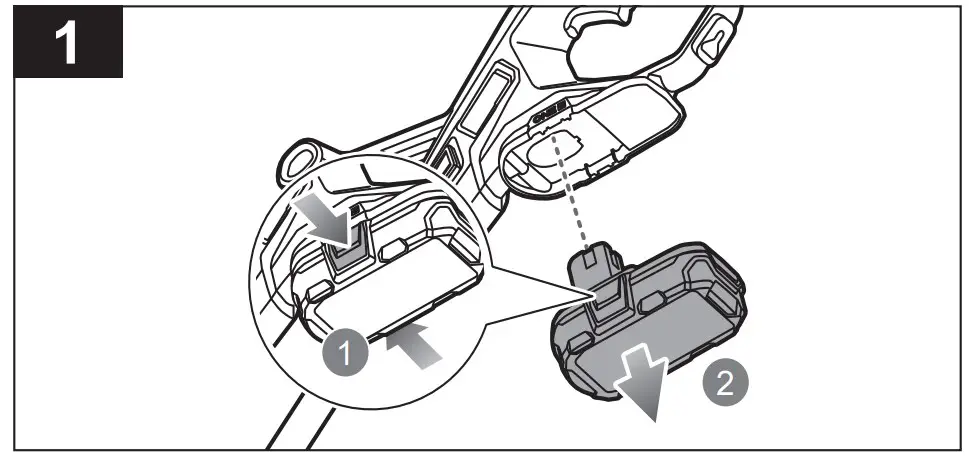 1

1

2