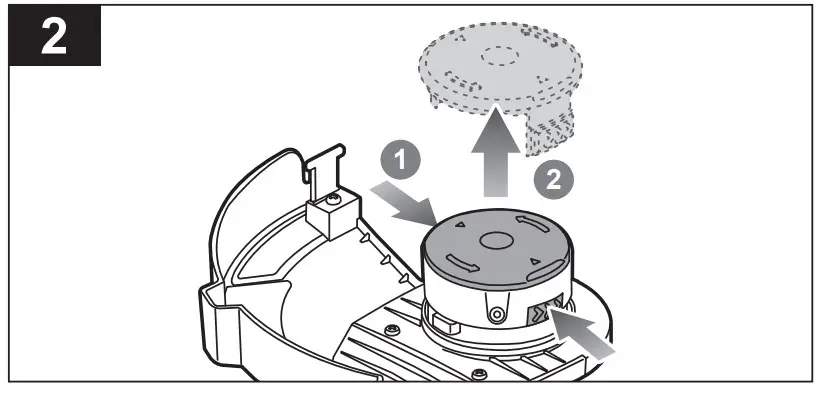 2

1

2