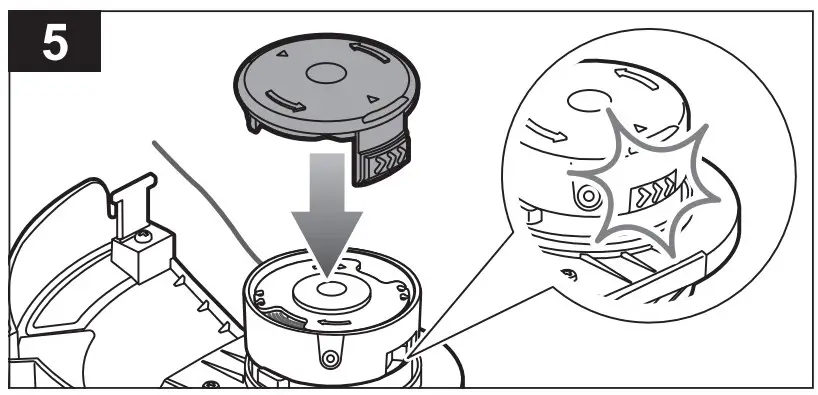 5