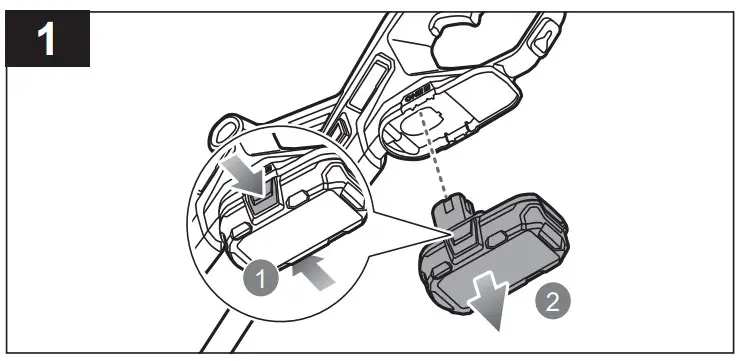 1

1

2