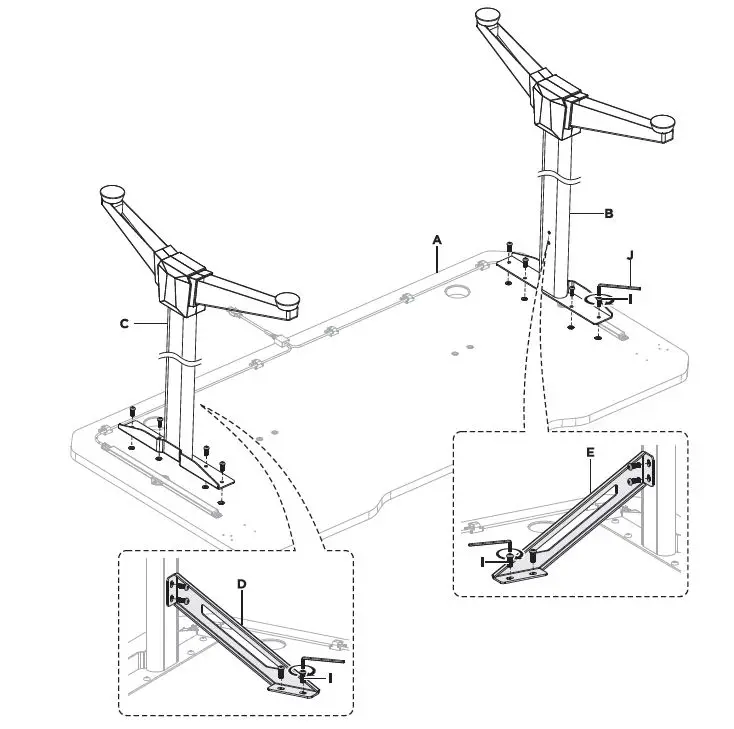 B
A
J
I
C
E
I
D
I