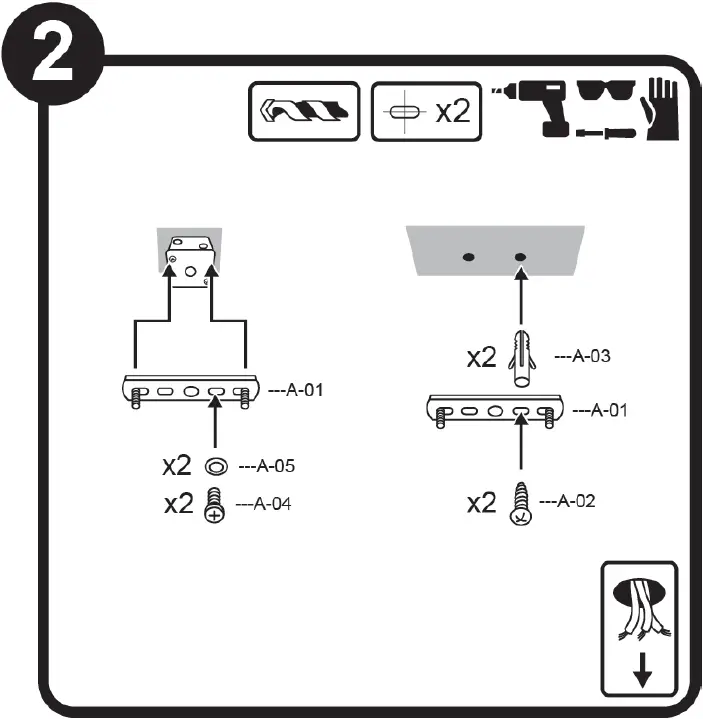 2

x2

---A-01

x2 ---A-05
x2 ---A-04

x2 ---A-03
---A-01

x2 ---A-02