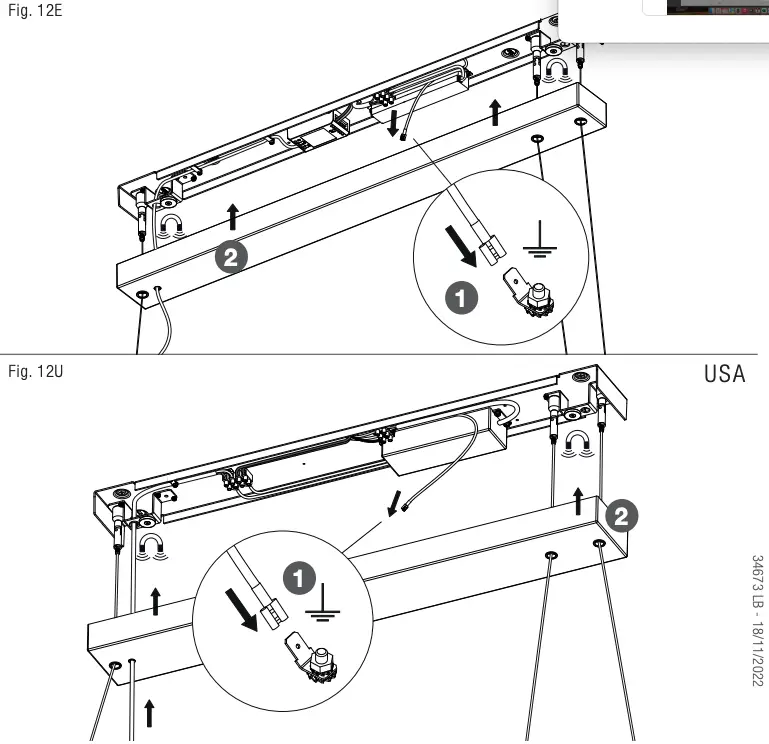 Fig. 12E

2

1

Fig. 12U

USA

1

2

34673 LB - 18/11/2022