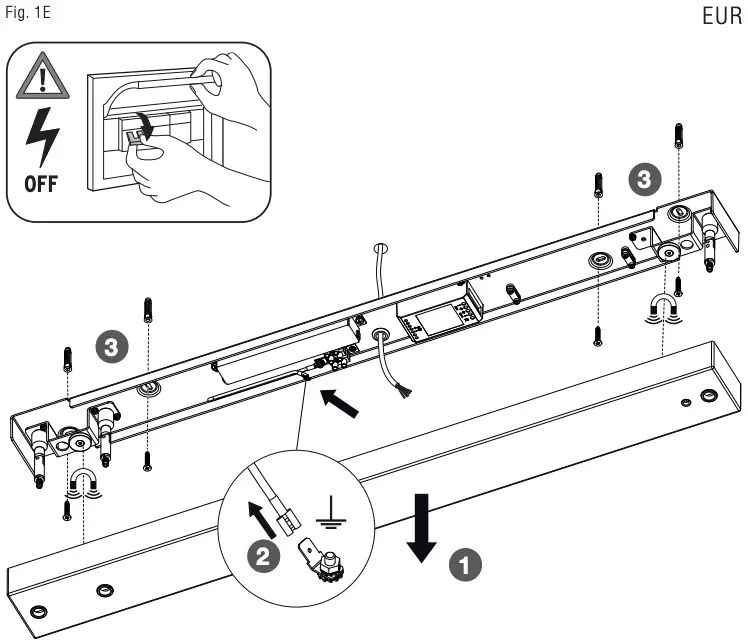 Fig. 1E

EUR

OFF

3

3

2

1