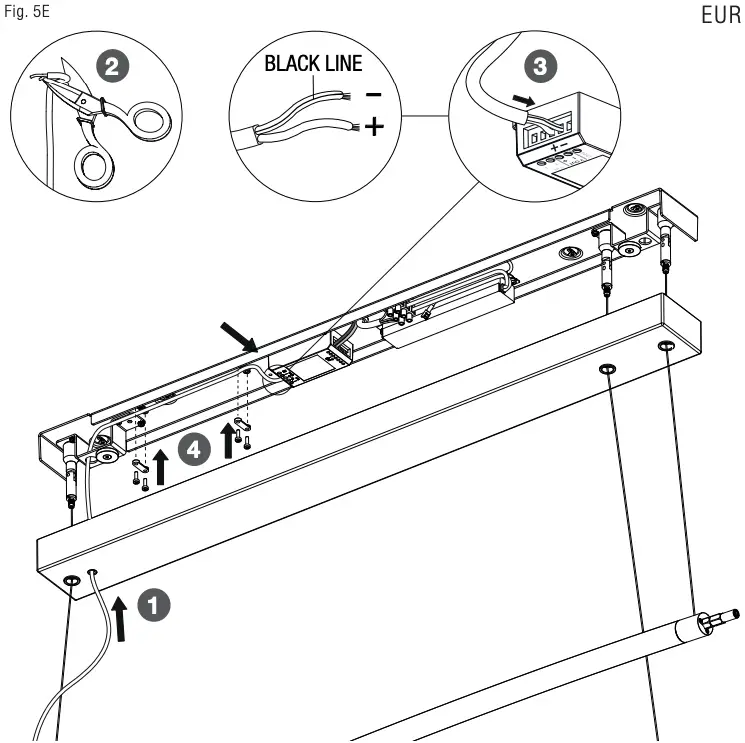 Fig. 5E

EUR

2

BLACK LINE
−
+

3

+ −

4

1