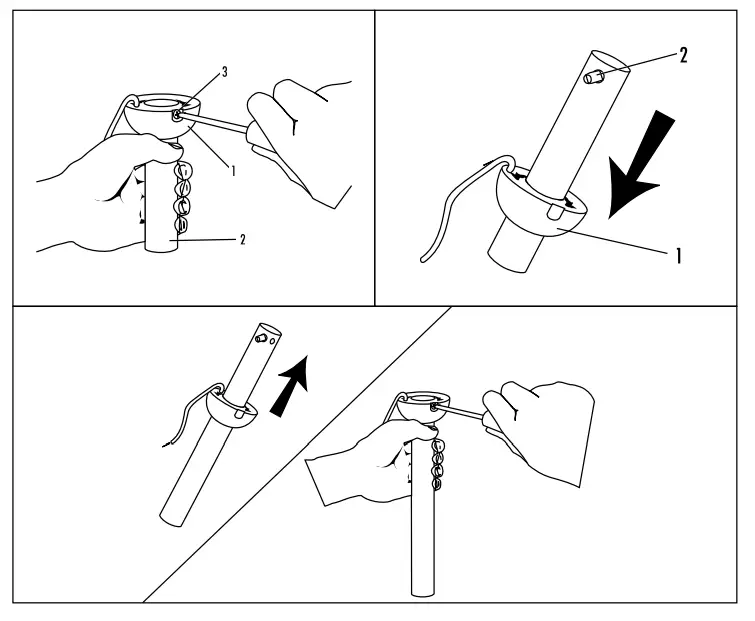 3
1
2
2
1