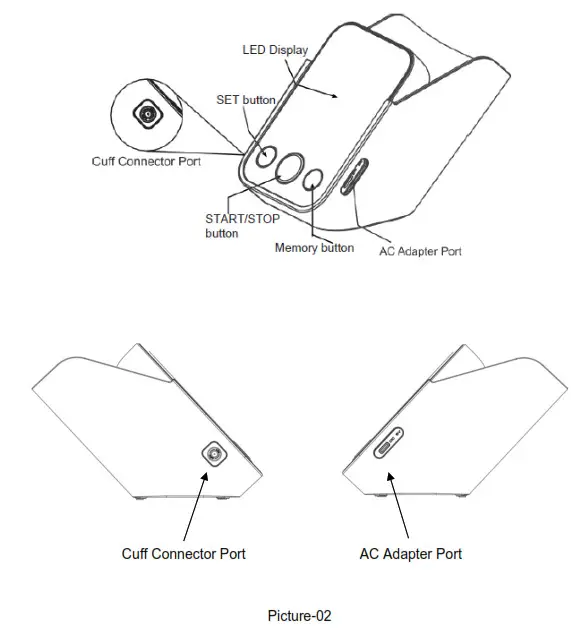 LED Display
SET button
Cuff Connector Port
START/STOP button
Memory button
AC Adapter Port

Cuff Connector Port
AC Adapter Port

Picture-02