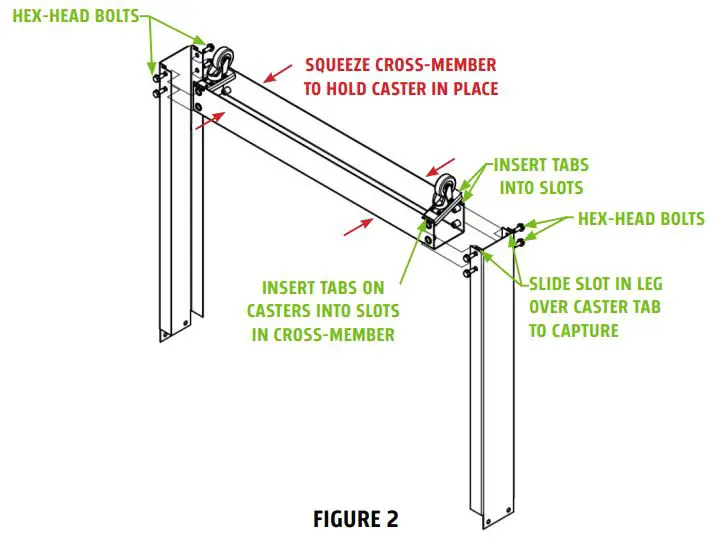 HEX-HEAD BOLTS

SQUEEZE CROSS-MEMBER TO HOLD CASTER IN PLACE

INSERT TABS INTO SLOTS

HEX-HEAD BOLTS

INSERT TABS ON CASTERS INTO SLOTS IN CROSS-MEMBER

SLIDE SLOT IN LEG OVER CASTER TAB TO CAPTURE

FIGURE 2