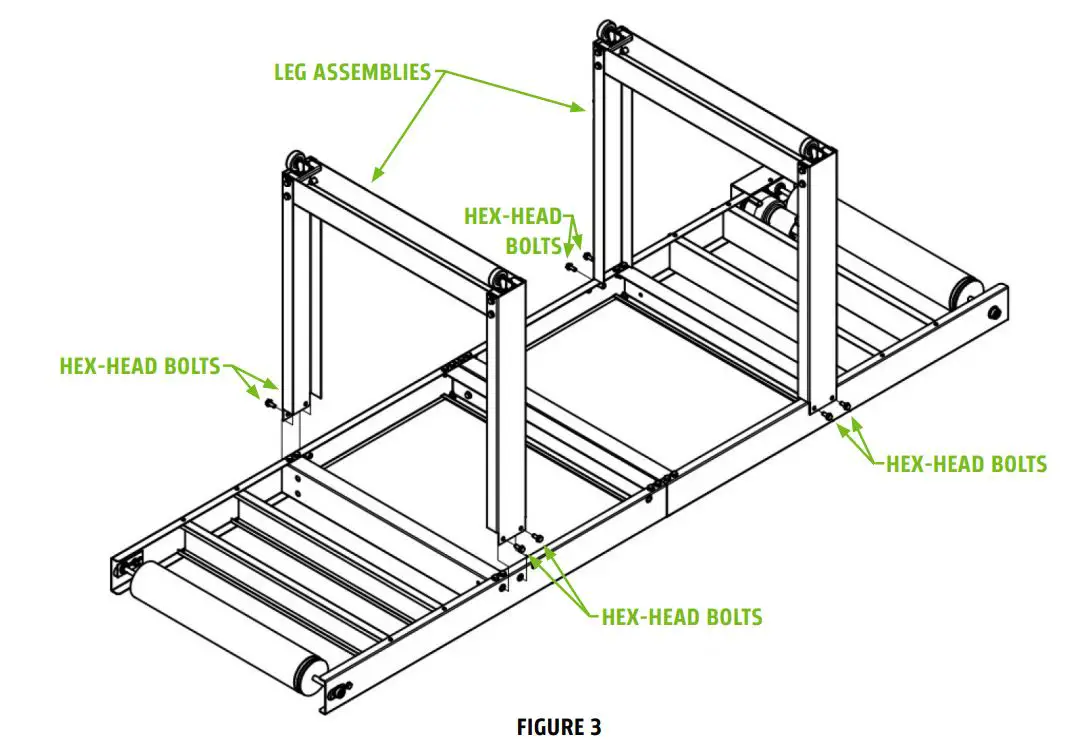 LEG ASSEMBLIES

HEX-HEAD BOLTS

HEX-HEAD BOLTS

HEX-HEAD BOLTS

HEX-HEAD BOLTS

FIGURE 3