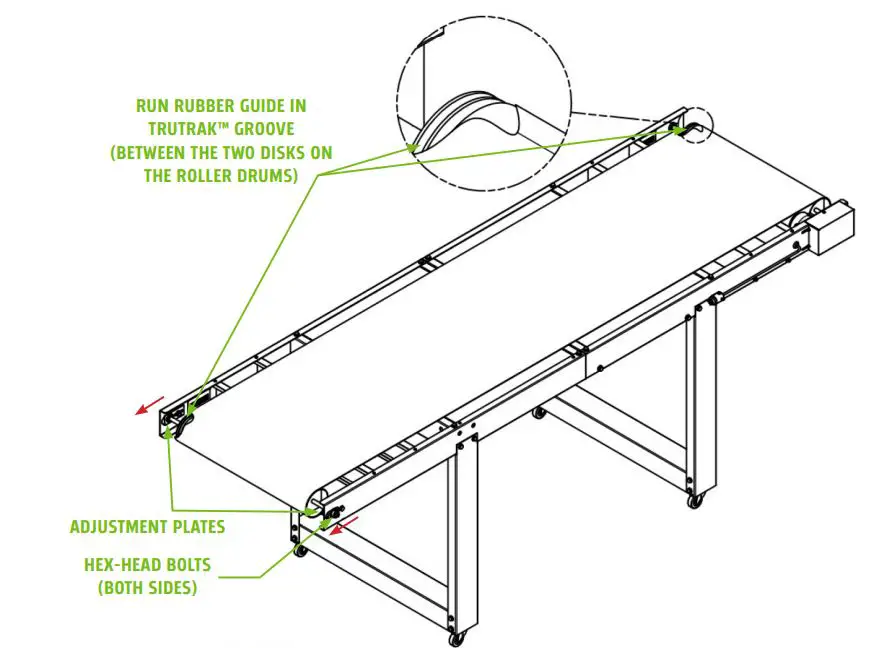 RUN RUBBER GUIDE IN TRUTRAK™ GROOVE (BETWEEN THE TWO DISKS ON THE ROLLER DRUMS)

ADJUSTMENT PLATES

HEX-HEAD BOLTS (BOTH SIDES)