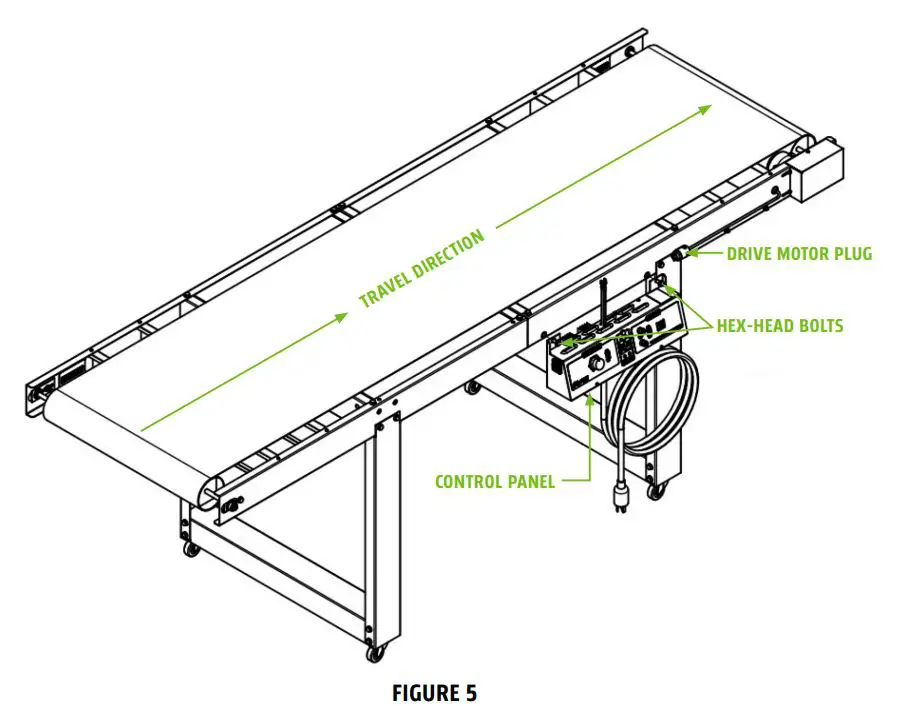 TRAVEL DIRECTION

DRIVE MOTOR PLUG

HEX-HEAD BOLTS

CONTROL PANEL

FIGURE 5