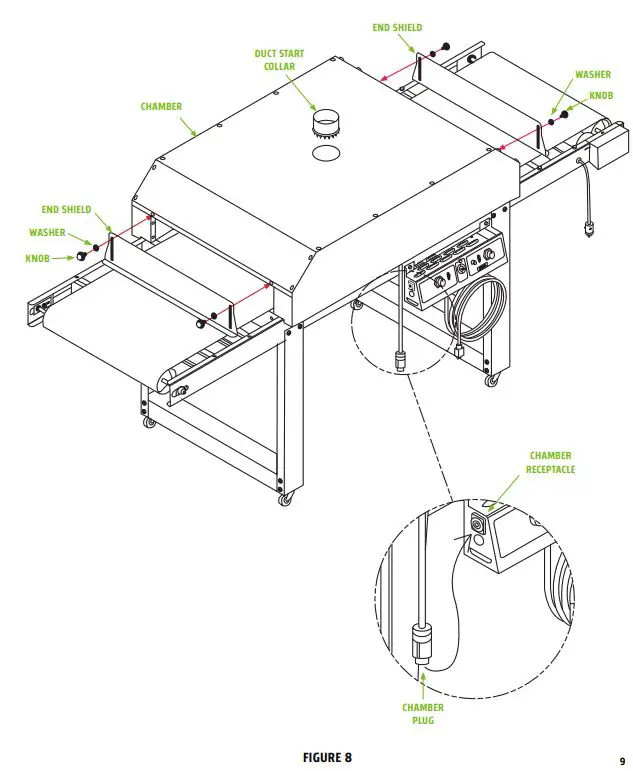 END SHIELD

DUCT START COLLAR

WASHER

KNOB

CHAMBER

END SHIELD

WASHER

KNOB

CHAMBER RECEPTACLE

CHAMBER PLUG

FIGURE 8

9