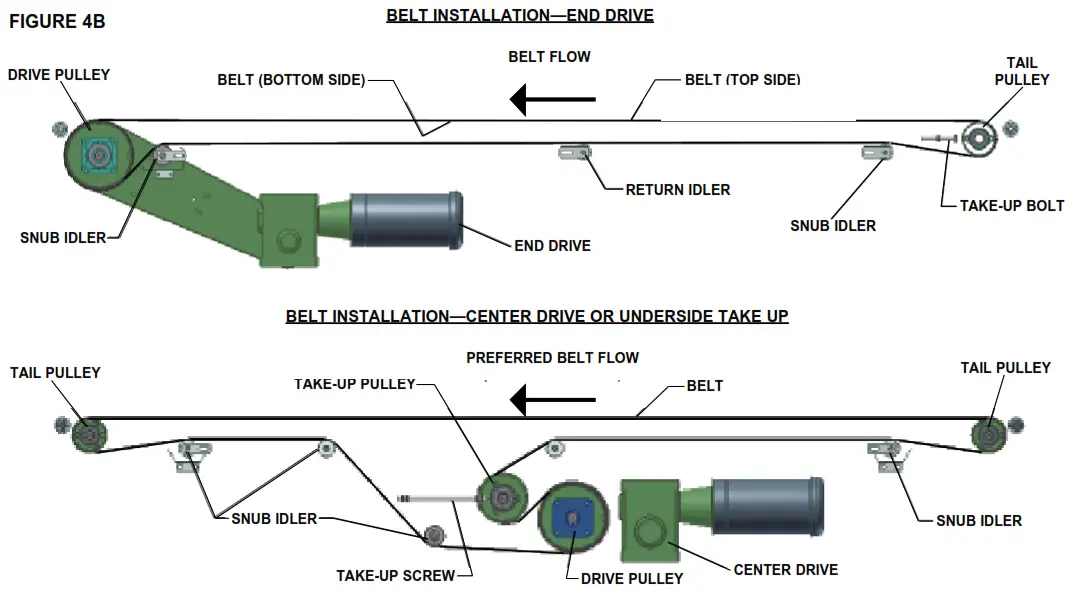 FIGURE 4B

BELT INSTALLATION—END DRIVE

BELT FLOW

DRIVE PULLEY

BELT (BOTTOM SIDE)

BELT (TOP SIDE)

TAIL PULLEY

RETURN IDLER

SNUB IDLER

TAKE-UP BOLT

SNUB IDLER

END DRIVE

BELT INSTALLATION—CENTER DRIVE OR UNDERSIDE TAKE UP

PREFERRED BELT FLOW

TAIL PULLEY

TAKE-UP PULLEY

BELT

TAIL PULLEY

SNUB IDLER

SNUB IDLER

TAKE-UP SCREW

DRIVE PULLEY

CENTER DRIVE