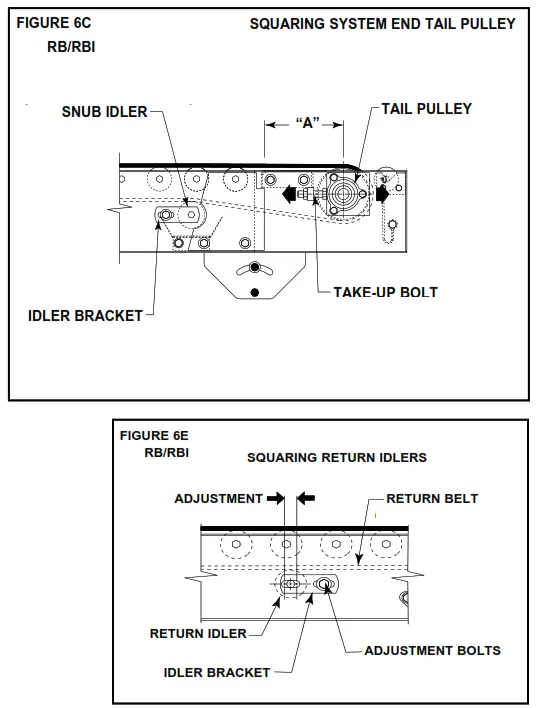 FIGURE 6C
RB/RBI

SQUARING SYSTEM END TAIL PULLEY

SNUB IDLER

"A"

TAIL PULLEY

TAKE-UP BOLT

IDLER BRACKET

FIGURE 6E
RB/RBI

SQUARING RETURN IDLERS

ADJUSTMENT

RETURN BELT

RETURN IDLER

ADJUSTMENT BOLTS

IDLER BRACKET