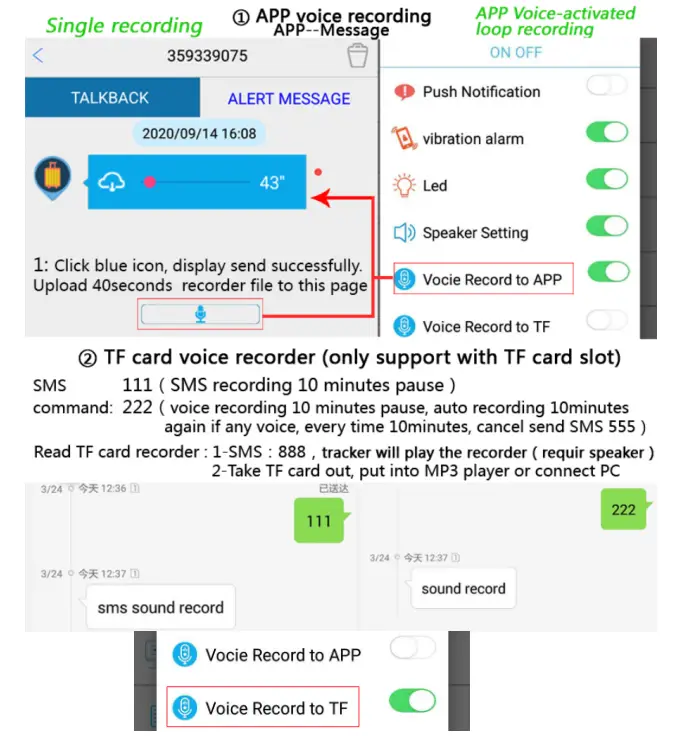 Single recording

① APP voice recording
APP--Message

APP Voice-activated loop recording

359339075

TALKBACK

ALERT MESSAGE

2020/09/14 16:08

43"

1: Click blue icon, display send successfully. Upload 40seconds recorder file to this page

ON OFF

Push Notification

vibration alarm

Led

Speaker Setting

Vocie Record to APP

Voice Record to TF

② TF card voice recorder (only support with TF card slot)

SMS command: 111 ( SMS recording 10 minutes pause )
222 ( voice recording 10 minutes pause, auto recording 10minutes again if any voice, every time 10minutes, cancel send SMS 555 )

Read TF card recorder : 1-SMS : 888 , tracker will play the recorder ( requir speaker )
2-Take TF card out, put into MP3 player or connect PC

3/24 今天 12:36
已送达
111

3/24 今天 12:37
sms sound record

222

3/24 今天 12:37
sound record

Vocie Record to APP

Voice Record to TF