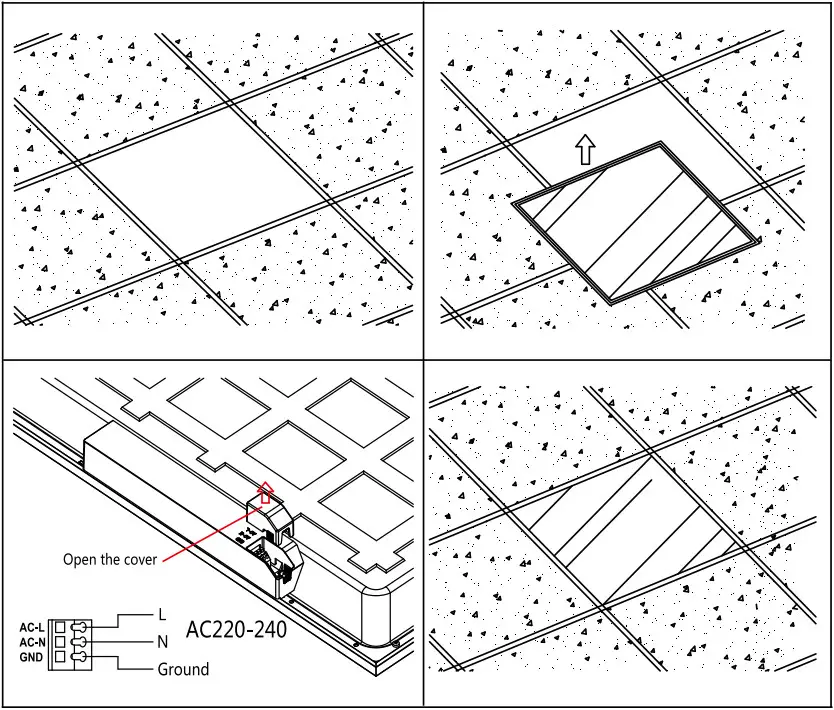 Open the cover

AC-L
AC-N
GND

L
N
Ground

AC220-240