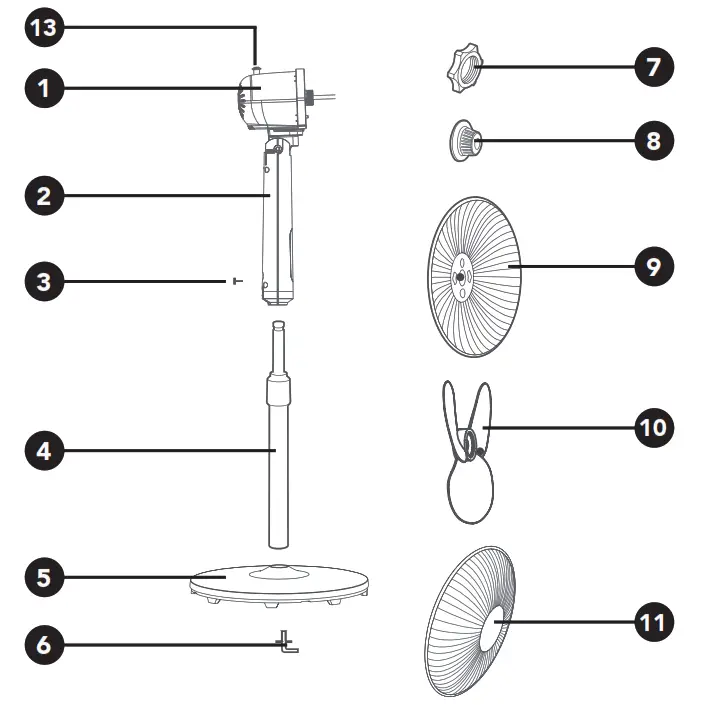 13
1
2
3
4
5
6
7
8
9
10
11