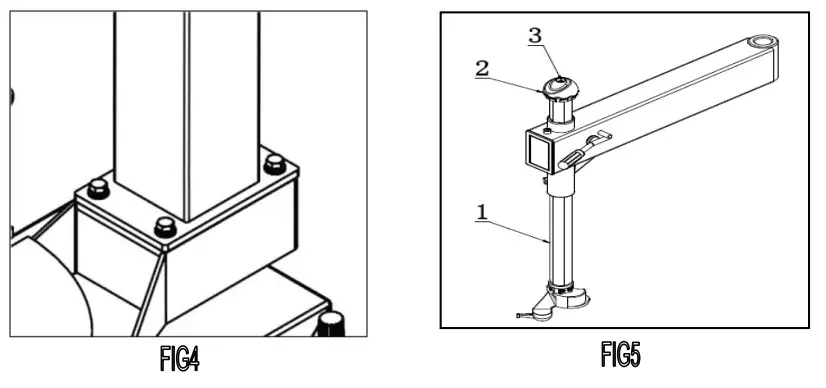 FIG4

3
2
1

FIG5