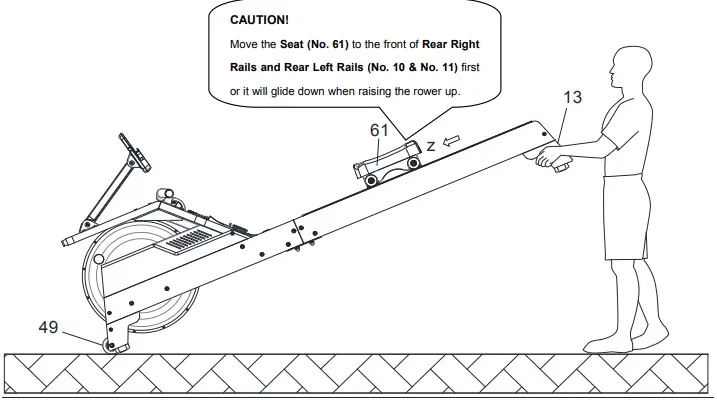 CAUTION!

Move the Seat (No. 61) to the front of Rear Right Rails and Rear Left Rails (No. 10 & No. 11) first or it will glide down when raising the rower up.

13

61

Z

49