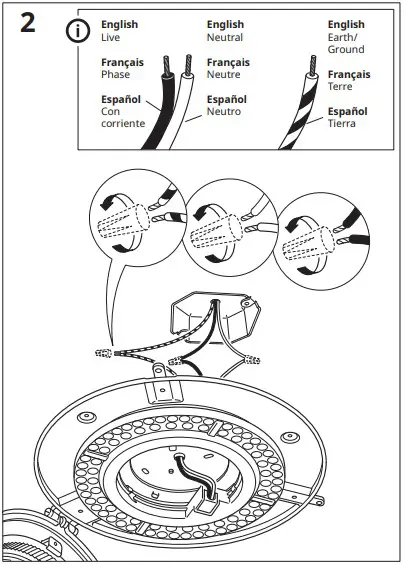 2

English
Live

Français
Phase

Español
Con corriente

English
Neutral

Français
Neutre

Español
Neutro

English
Earth/ Ground

Français
Terre

Español
Tierra