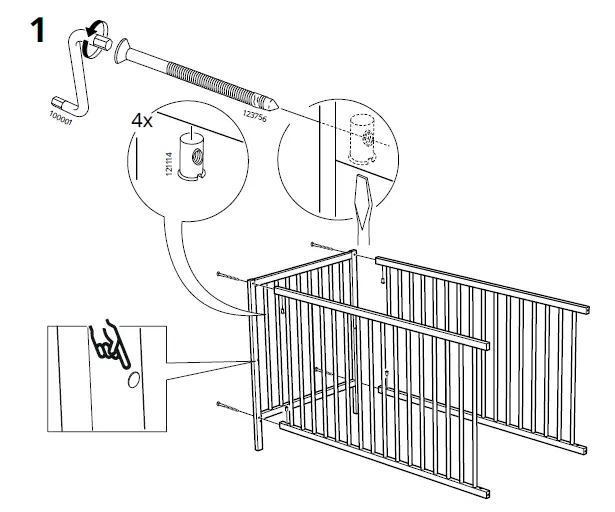 1

100001

123756

4x

121114