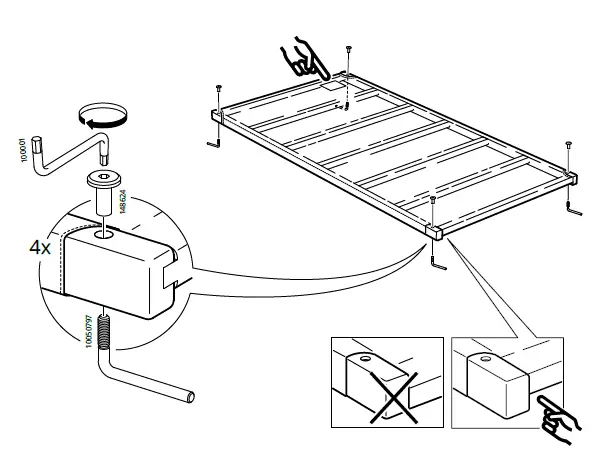 100001

148624

4x

10050797