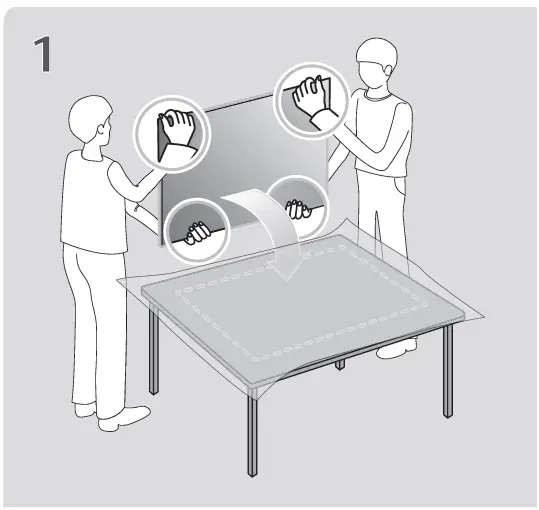 1