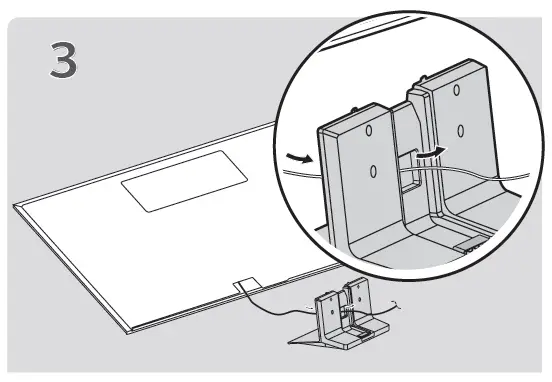 3