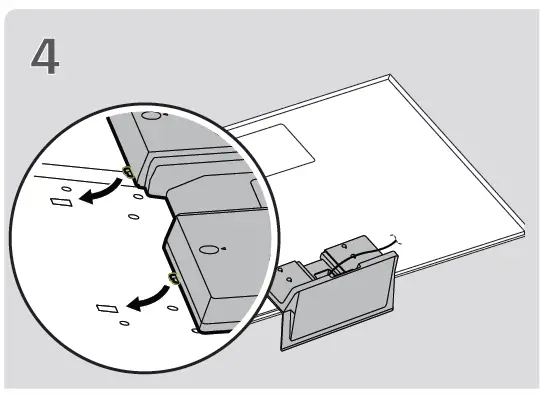 4