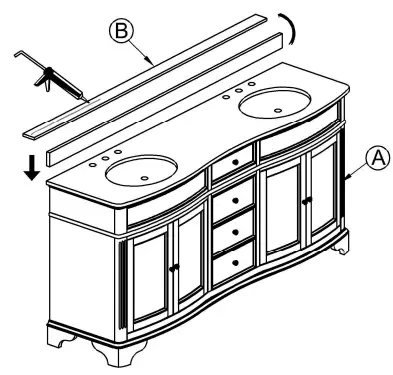 B

A