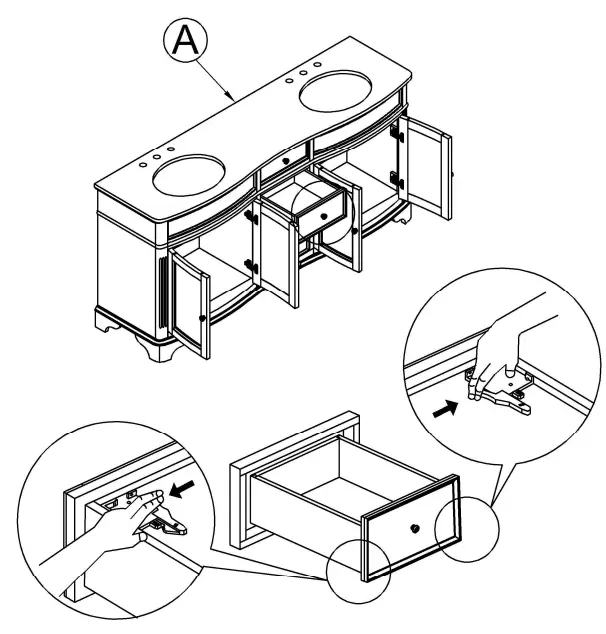 A