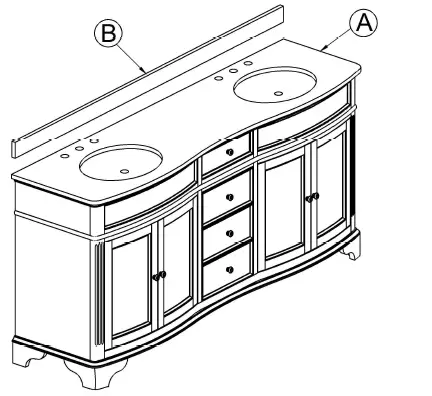 B
A