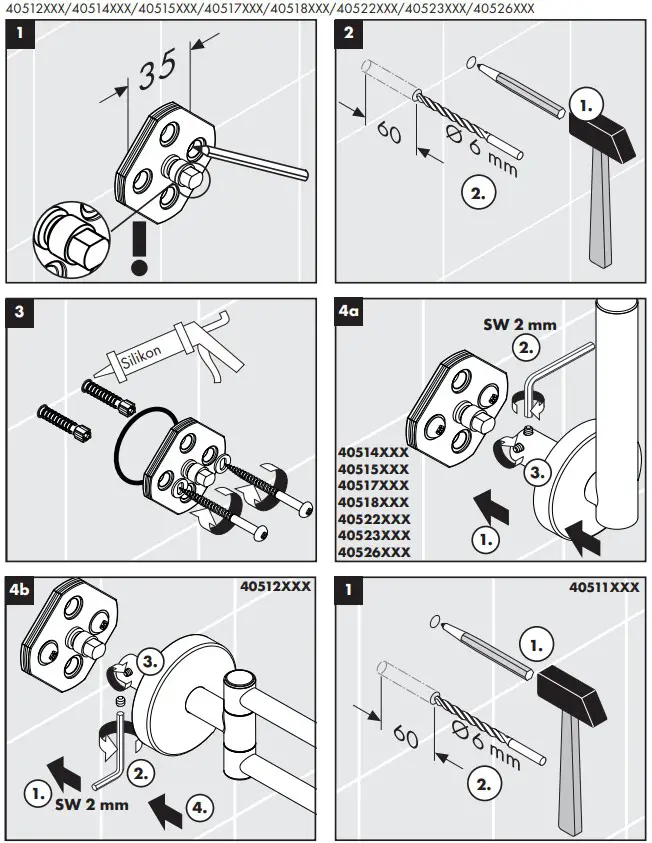 40512XXX/40514XXX/40515XXX/40517XXX/40518XXX/40522XXX/40523XXX/40526XXX

1

35

!

2

60

Ø 6 mm

1.

2.

3

Silikon

4a

SW 2 mm

2.

3.

1.

40514XXX
40515XXX
40517XXX
40518XXX
40522XXX
40523XXX
40526XXX

4b

40512XXX

3.

2.

1.

SW 2 mm

4.

1

40511XXX

1.

60

Ø 6 mm

2.