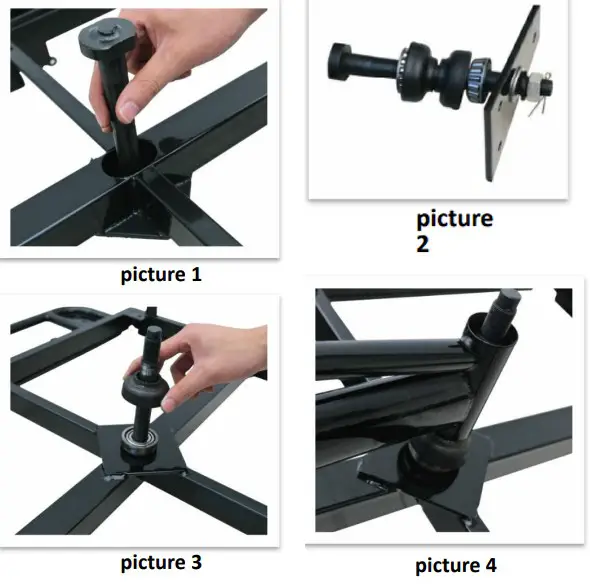 picture 1

picture 2

picture 3

picture 4