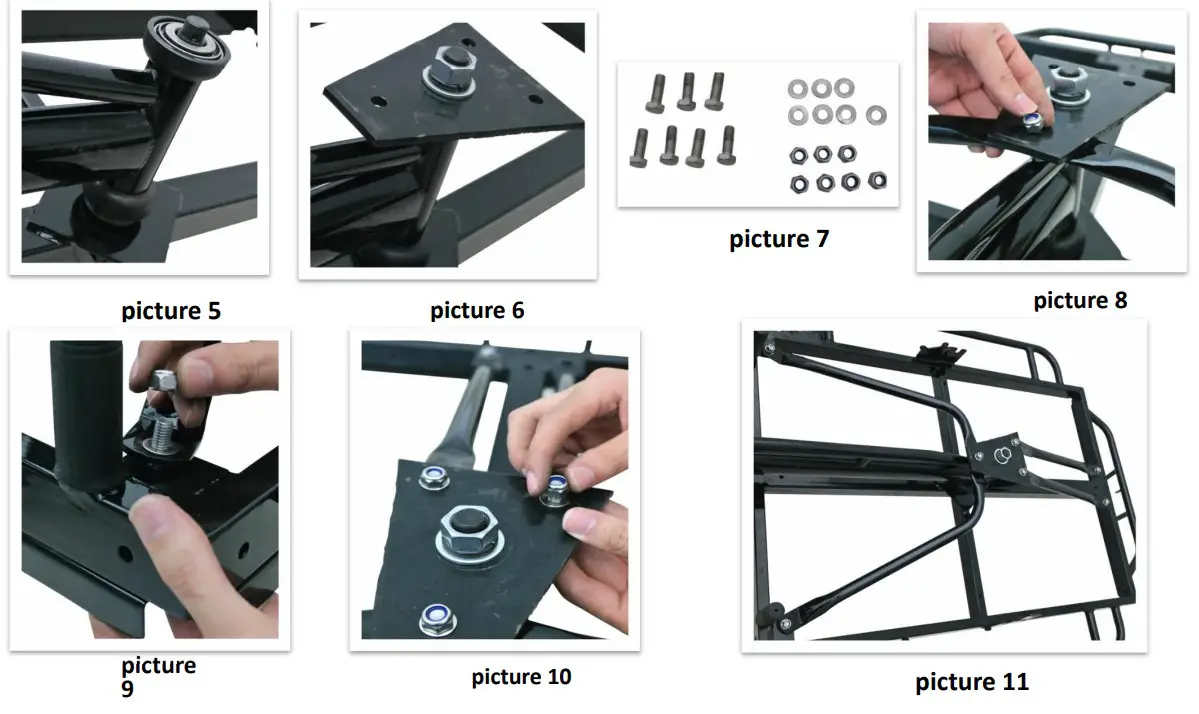 picture 5

picture 6

picture 7

picture 8

picture 9

picture 10

picture 11