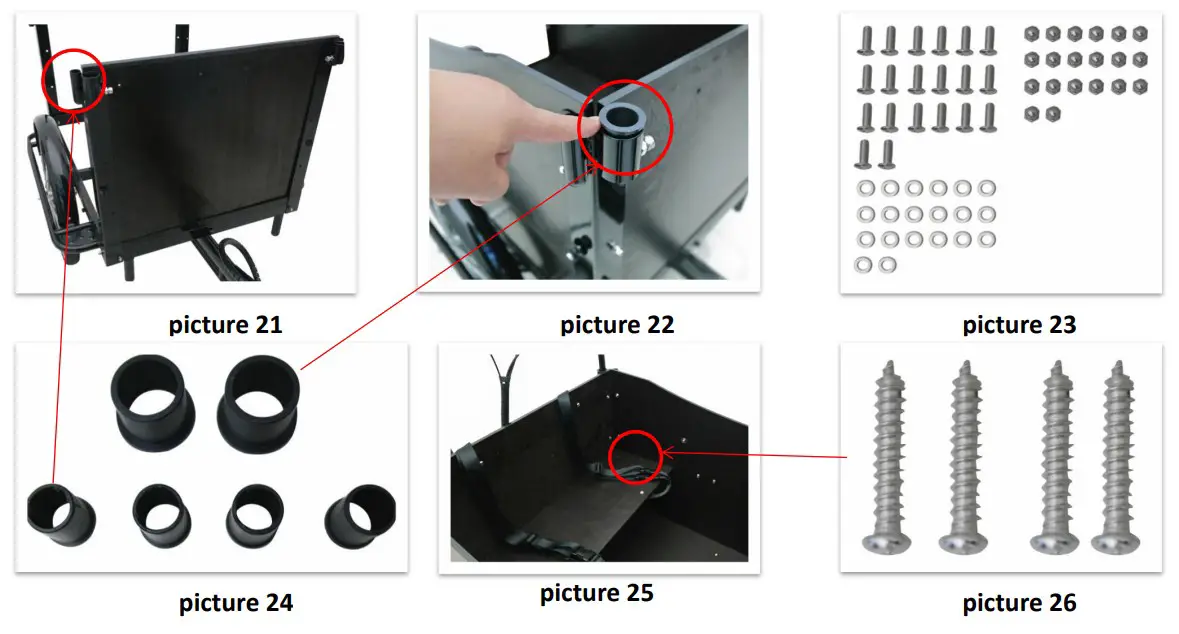 picture 21

picture 22

picture 23

picture 24

picture 25

picture 26