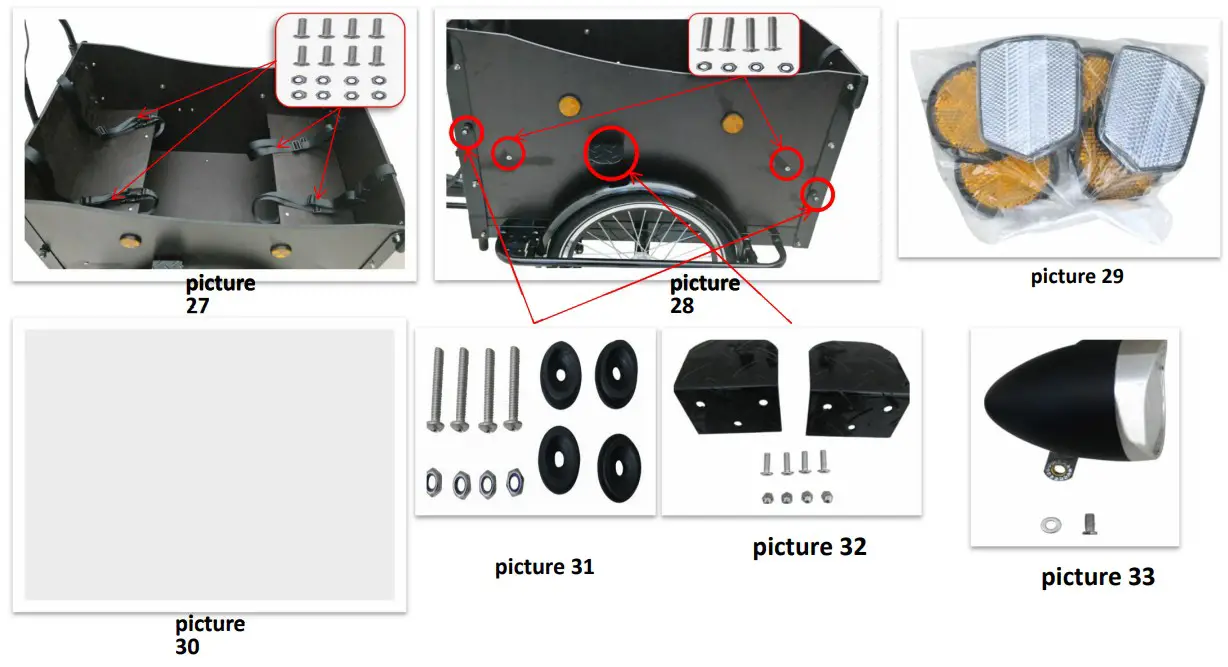 picture 27

picture 28

picture 29

picture 30

picture 31

picture 32

picture 33