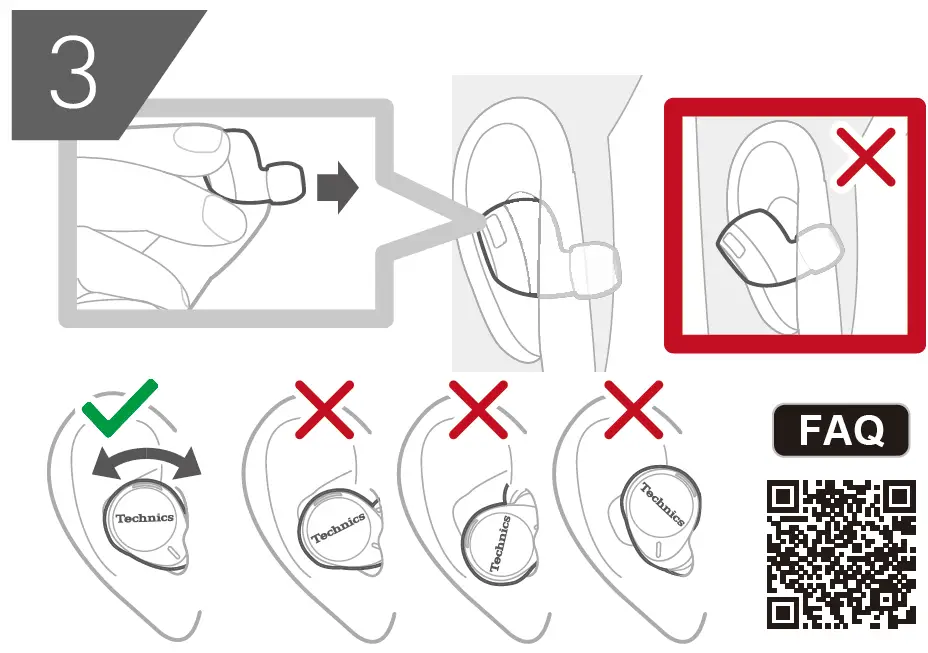 3

Technics

Technics

Technics

Technics

FAQ