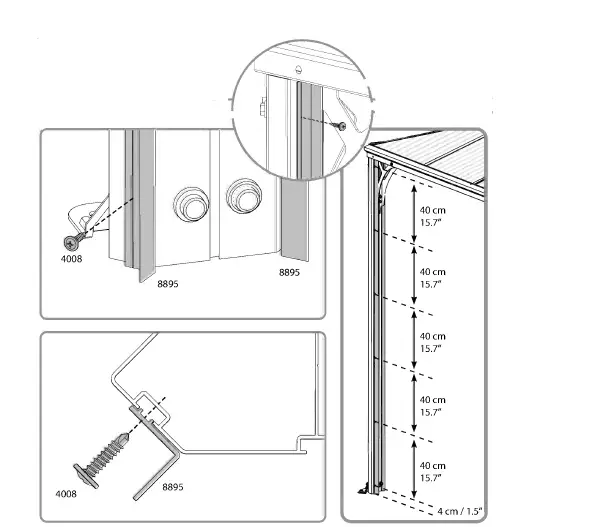 4008
8895
8895
4008
8895
40 cm
15.7"
40 cm
15.7"
40 cm
15.7"
40 cm
15.7"
40 cm
15.7"
4 cm / 1.5"