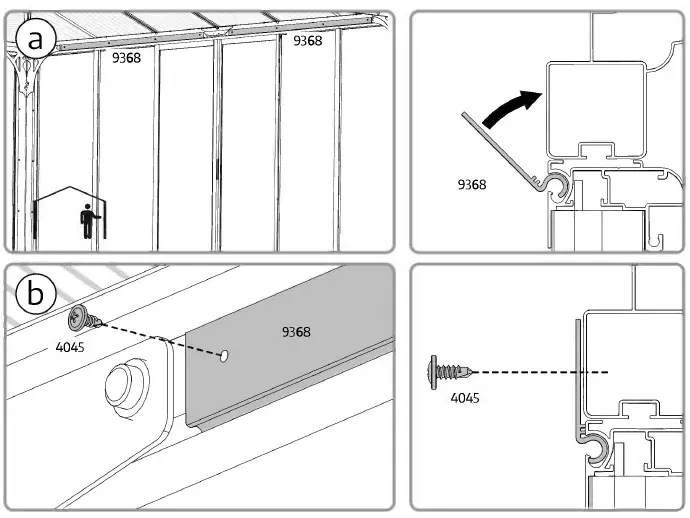 a

9368

9368

9368

b

4045

9368

4045