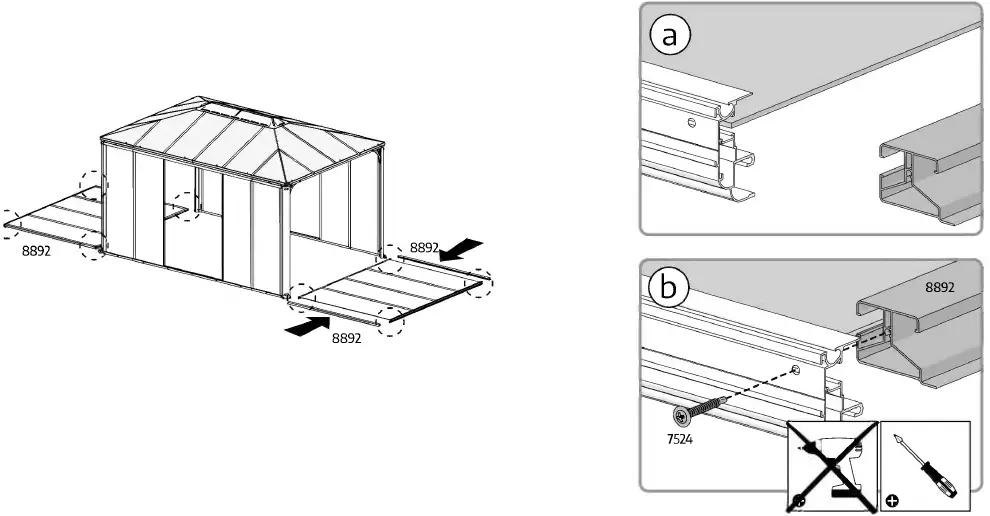 8892

8892

8892

a

b

8892

7524