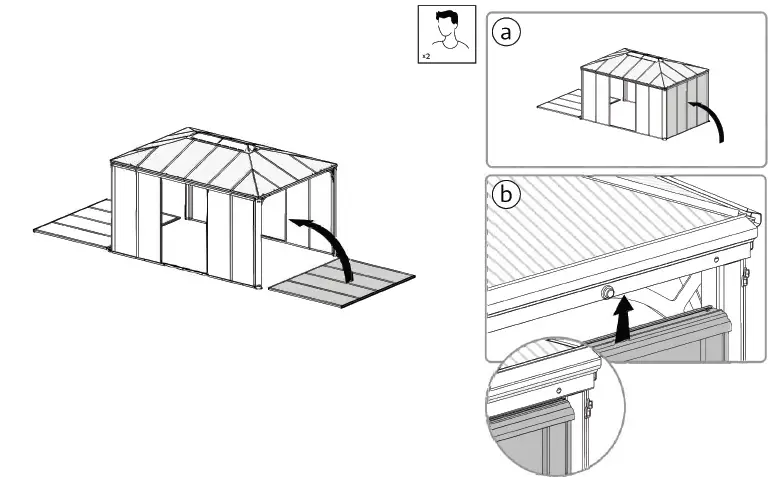 x2

a

b